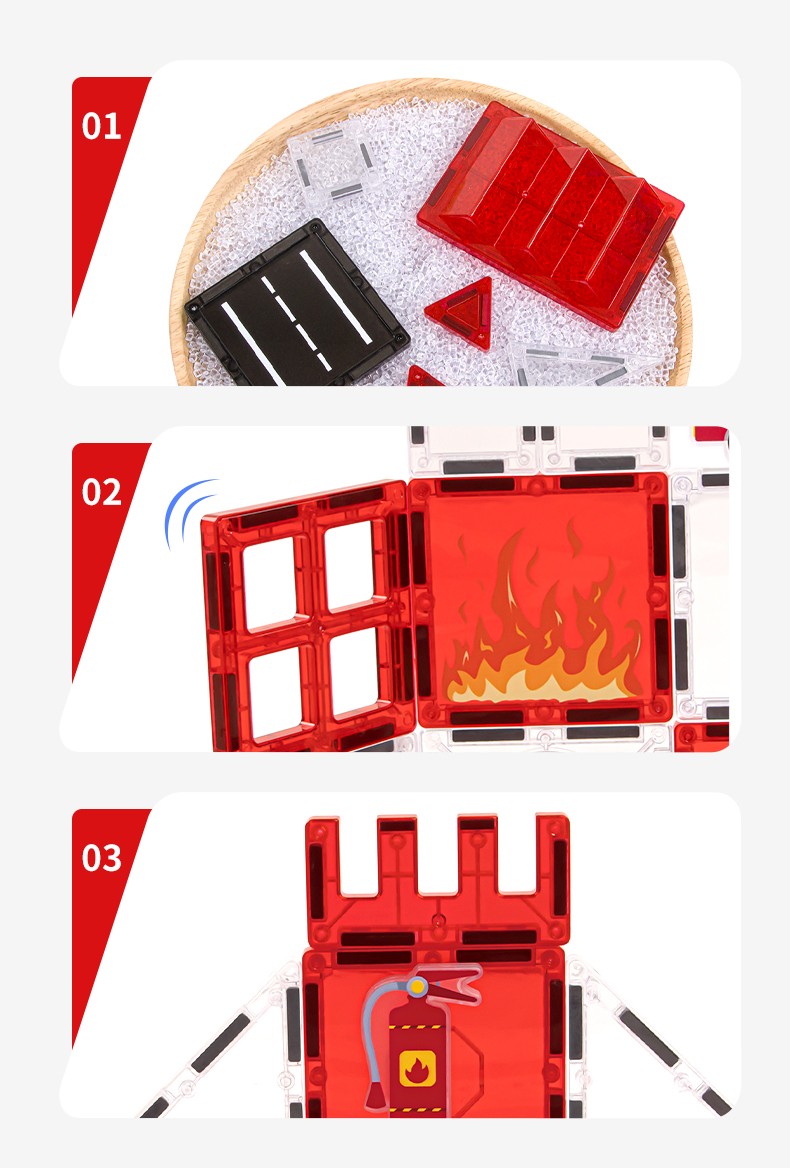 01

02

03